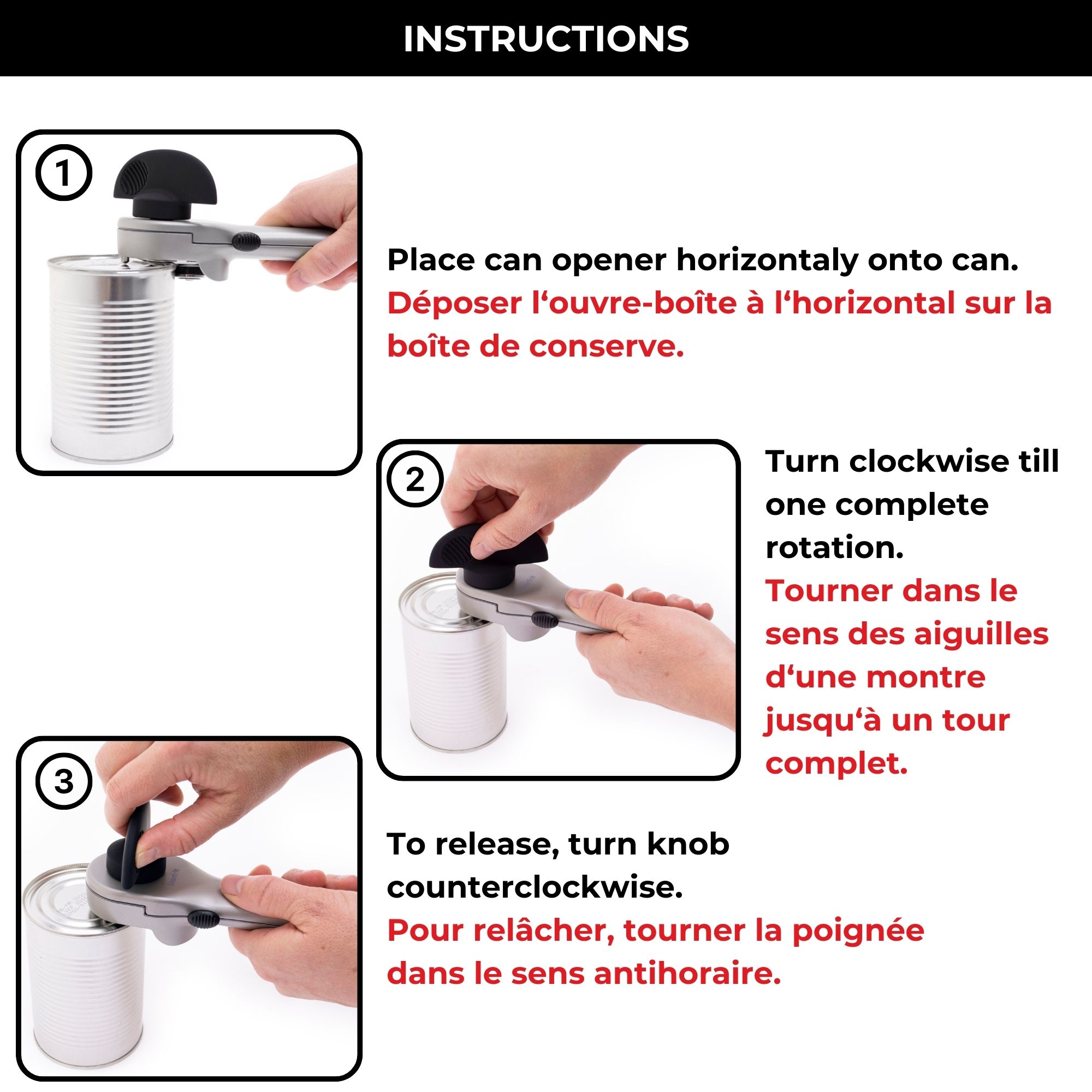 INSTRUCTIONS

1

Place can opener horizontaly onto can.
Déposer l‘ouvre-boîte à l‘horizontal sur la boîte de conserve.

2

Turn clockwise till one complete rotation.
Tourner dans le sens des aiguilles d‘une montre jusqu‘à un tour complet.

3

To release, turn knob counterclockwise.
Pour relâcher, tourner la poignée dans le sens antihoraire.