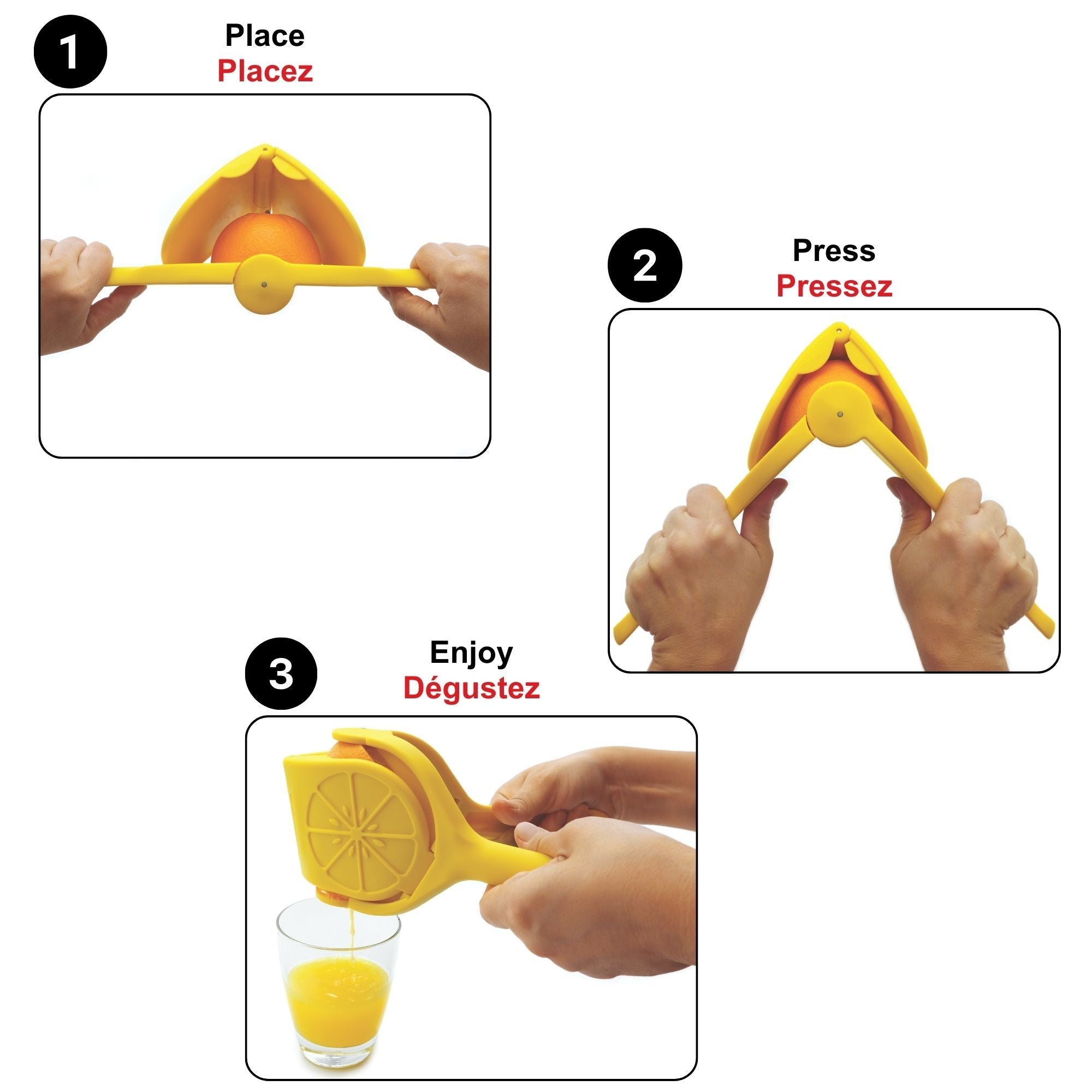 1
Place
Placez

2
Press
Pressez

3
Enjoy
Dégustez